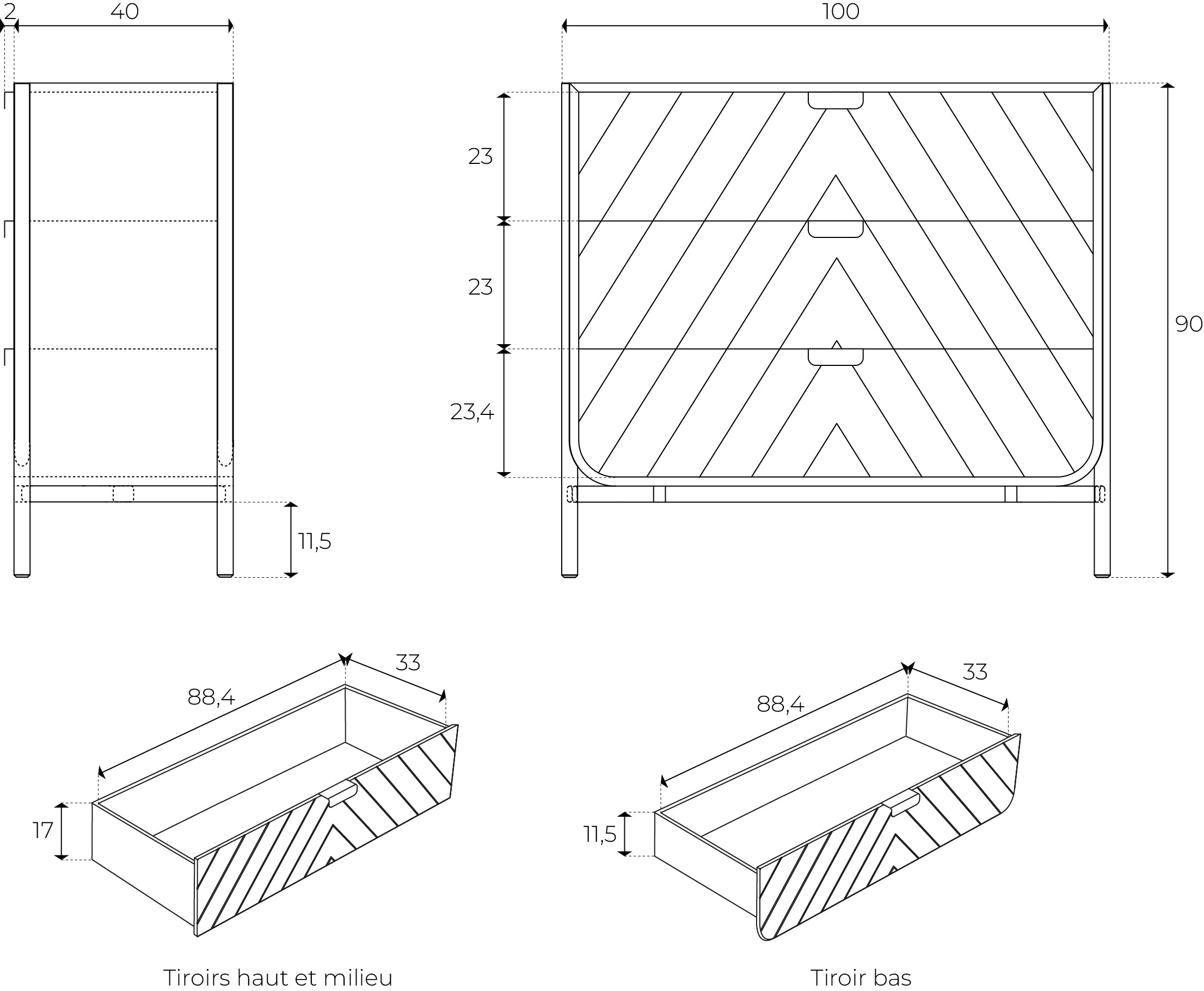 2
40
11,5
100
23
23
23,4
90
88,4
33
17
Tiroirs haut et milieu
88,4
33
11,5
Tiroir bas